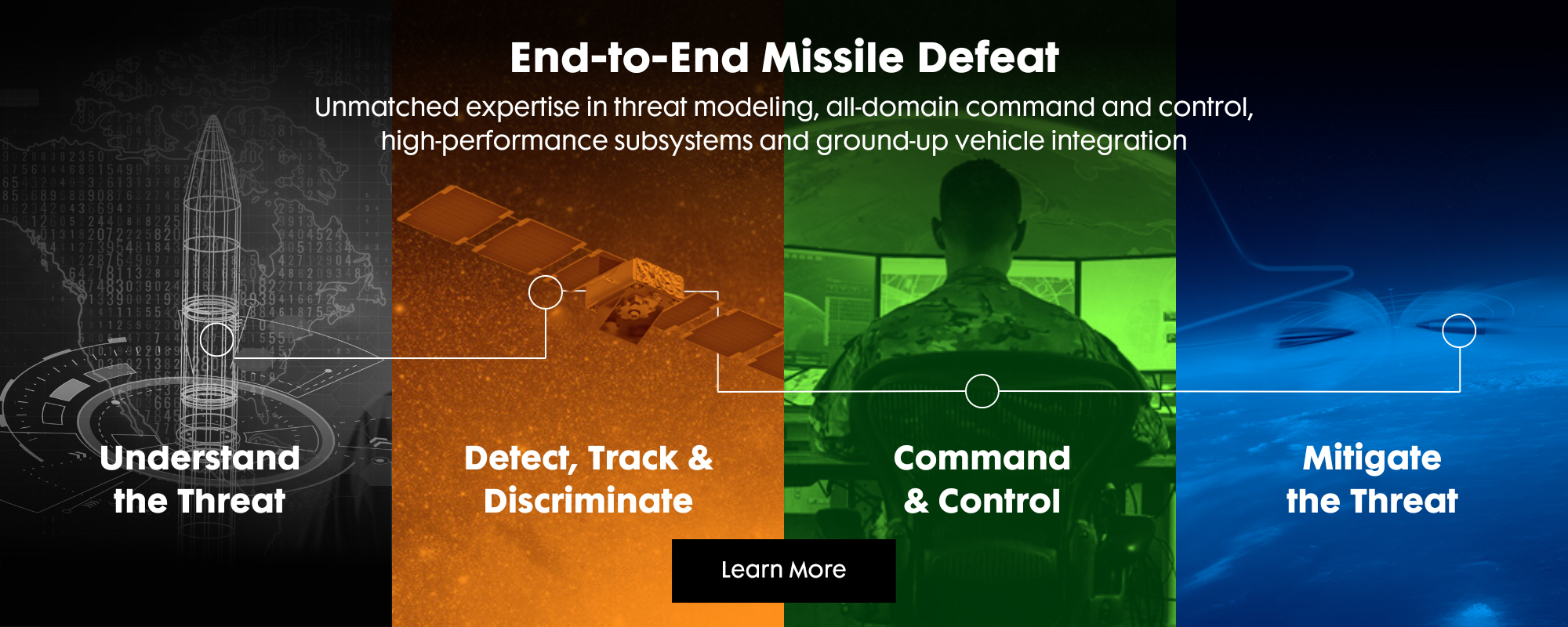 End-to-End Missile Defeat

Unmatched expertise in threat modeling, all-domain command and control, high-performance subsystems and ground-up vehicle integration

Understand the Threat

Detect, Track & Discriminate

Command & Control

Mitigate the Threat

Learn More