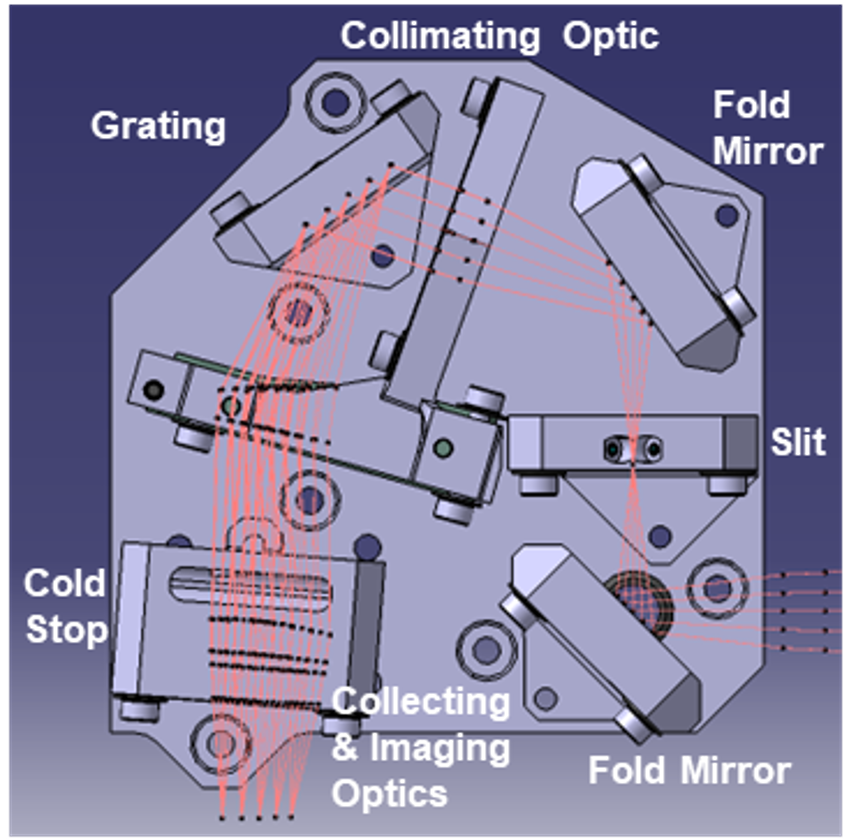 Collimating Optic

Grating

Fold Mirror

Slit

Cold Stop

Collecting & Imaging Optics

Fold Mirror